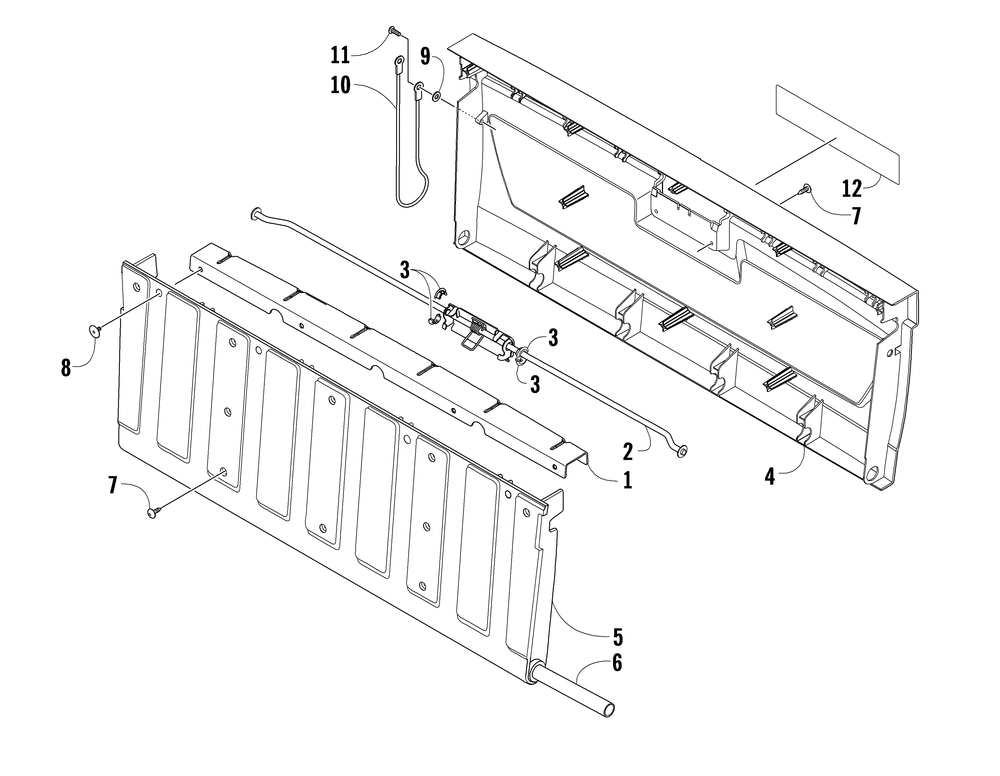 11
9
10
12
7
3
3
3
8
2
1
4
7
5
6